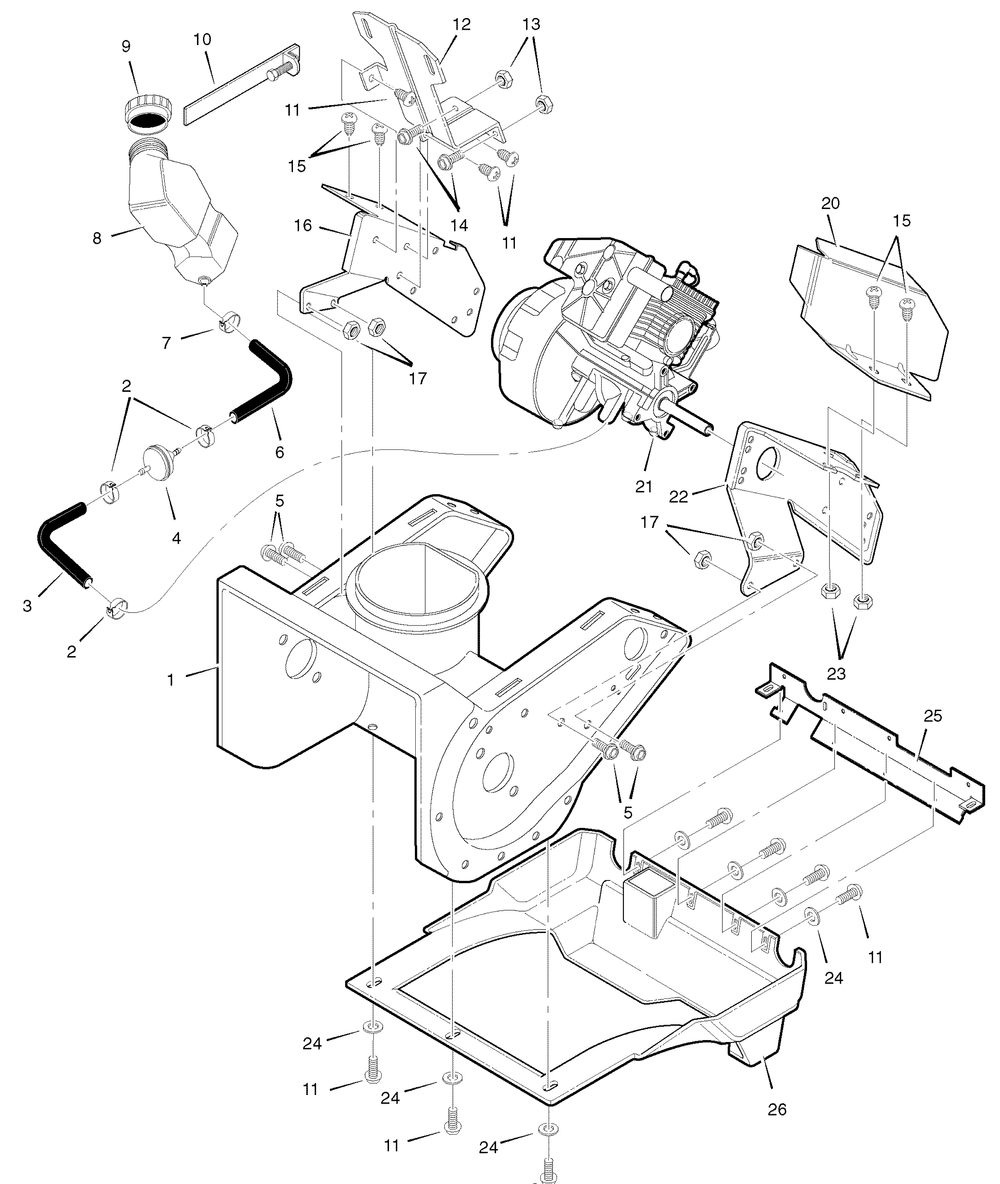 9
10
12
13
11
15
14
11
8
16
20
15
7
17
2
6
4
21
22
5
17
3
2
1
23
25
5
24
11
24
11
24
11
24
26